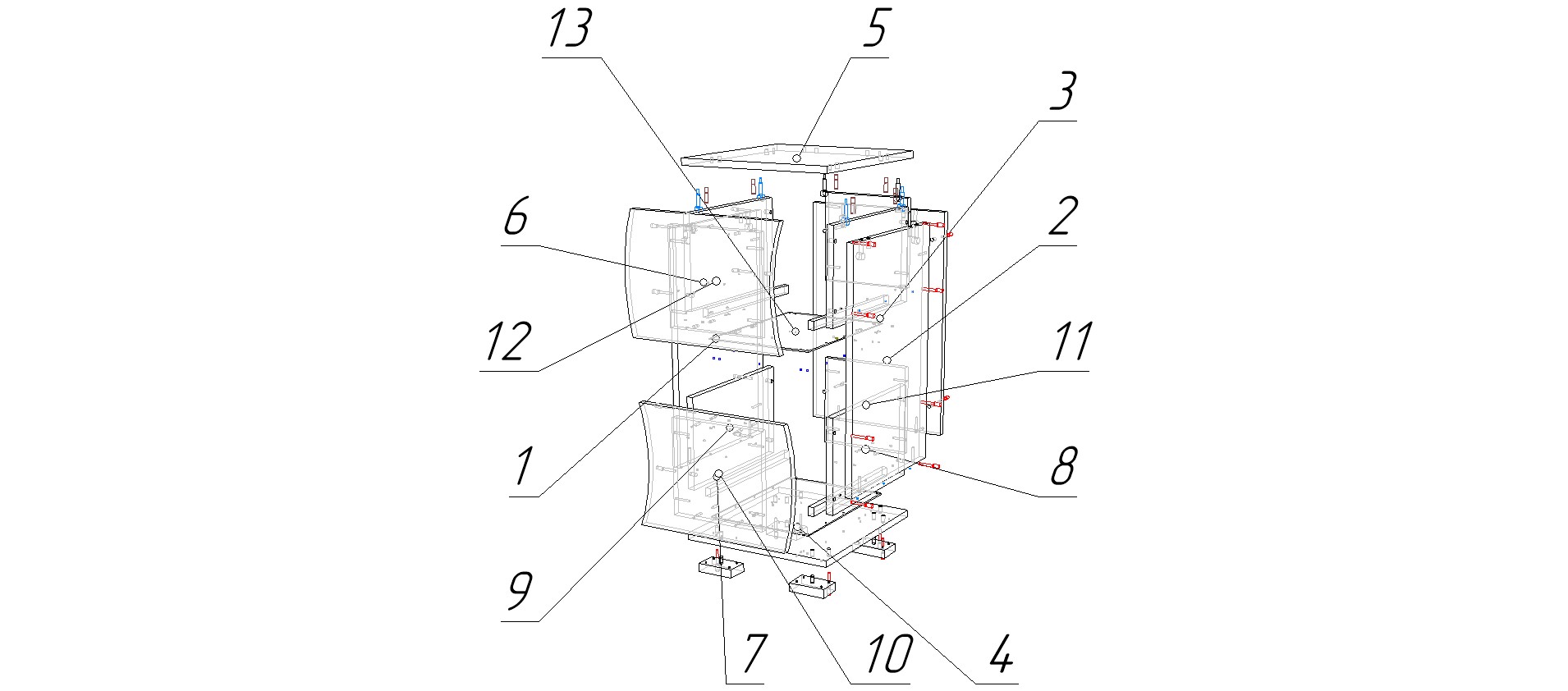 13
5
3
6
2
12
11
1
8
9
7
10
4