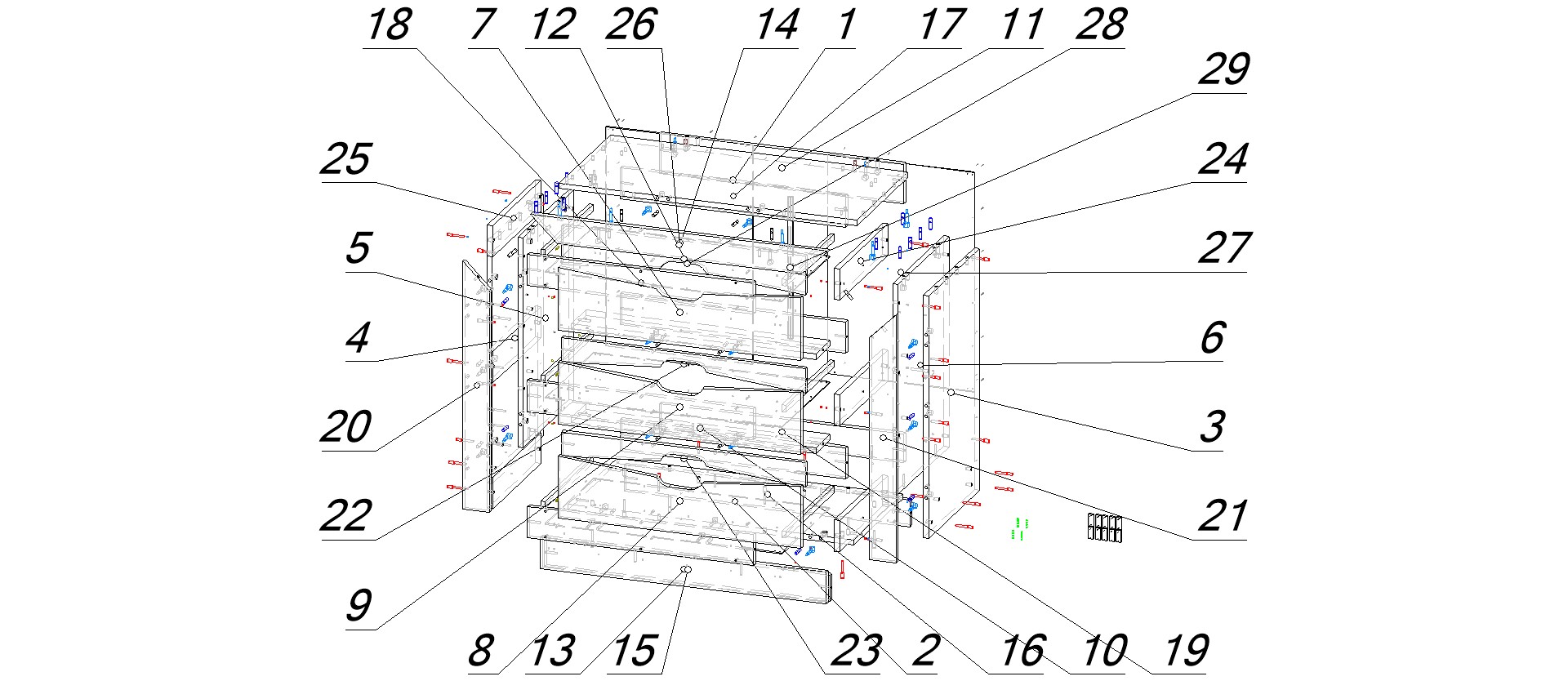 18 7 12 26 14 1 17 11 28

29

25

24

5

27

4

6

20

3

22

21

9

8 13 15 23 2 16 10 19